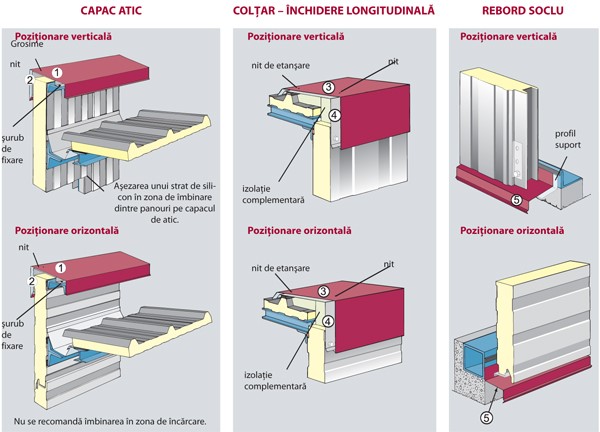 CAPAC ATIC

Poziționare verticală

Grosime

nit

1

2

șurub de fixare

Așezarea unui strat de silicon în zona de îmbinare dintre panouri pe capacul de atic.

Poziționare orizontală

nit

1

2

șurub de fixare

Nu se recomandă îmbinarea în zona de încărcare.

COLȚAR – ÎNCHIDERE LONGITUDINALĂ

Poziționare verticală

nit de etanșare

nit

3

4

izolație complementară

Poziționare orizontală

nit de etanșare

nit

3

4

izolație complementară

REBORD SOCLU

Poziționare verticală

profil suport

5

Poziționare orizontală

5